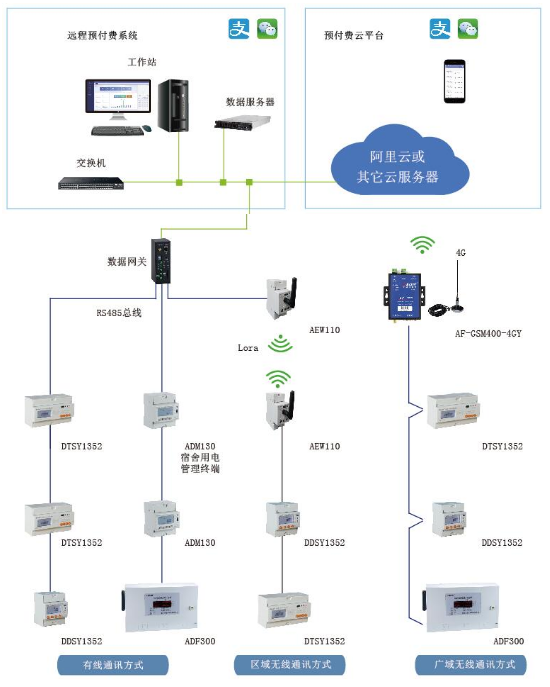 远程预付费系统

工作站

数据服务器

交换机

预付费云平台

阿里云或
其它云服务器

数据网关

RS485总线

AEW110

Lora

4G

AF-GSM400-4GY

DTSY1352

ADM130
宿舍用电
管理终端

AEW110

DTSY1352

DTSY1352

ADM130

DDSY1352

DDSY1352

DDSY1352

ADF300

DTSY1352

ADF300

有线通讯方式

区域无线通讯方式

广域无线通讯方式