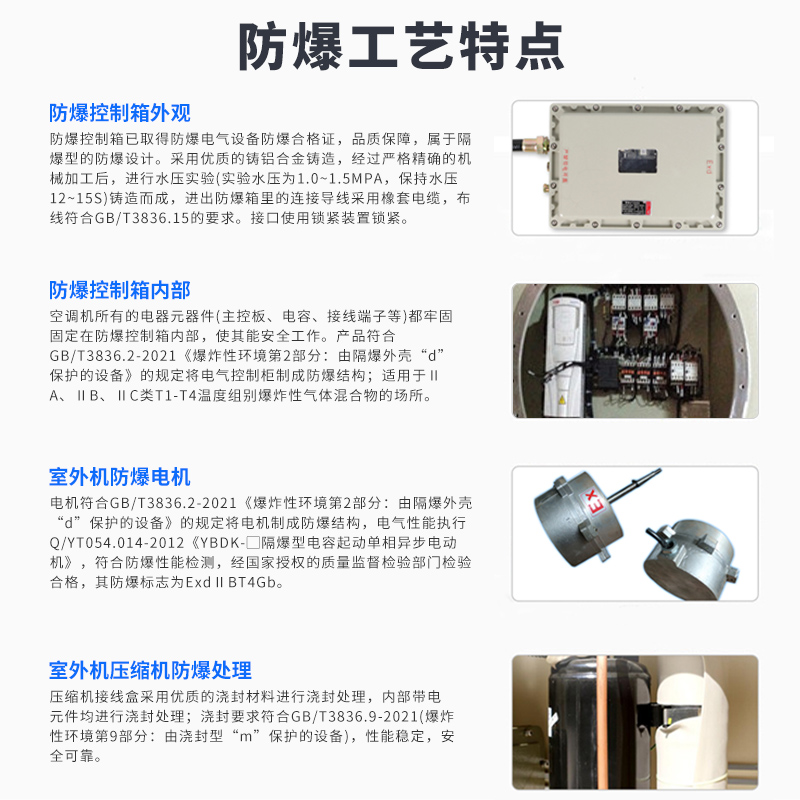 防爆工艺特点

防爆控制箱外观

防爆控制箱已取得防爆电气设备防爆合格证，品质保障，属于隔爆型的防爆设计。采用优质的铸铝合金铸造，经过严格精确的机械加工后，进行水压实验(实验水压为1.0~1.5MPA，保持水压12~15S)铸造而成，进出防爆箱里的连接导线采用橡套电缆，布线符合GB/T3836.15的要求。接口使用锁紧装置锁紧。

防爆控制箱内部

空调机所有的电器元器件(主控板、电容、接线端子等)都牢固固定在防爆控制箱内部，使其能安全工作。产品符合GB/T3836.2-2021《爆炸性环境第2部分：由隔爆外壳“d”保护的设备》的规定将电气控制柜制成防爆结构；适用于ⅡA、ⅡB、ⅡC类T1-T4温度组别爆炸性气体混合物的场所。

室外机防爆电机

电机符合GB/T3836.2-2021《爆炸性环境第2部分：由隔爆外壳“d”保护的设备》的规定将电机制成防爆结构，电气性能执行Q/YT054.014-2012《YBDK-□隔爆型电容起动单相异步电动机》，符合防爆性能检测，经国家授权的质量监督检验部门检验合格，其防爆标志为ExdⅡBT4Gb。

EX

室外机压缩机防爆处理

压缩机接线盒采用优质的浇封材料进行浇封处理，内部带电元件均进行浇封处理；浇封要求符合GB/T3836.9-2021(爆炸性环境第9部分：由浇封型“m”保护的设备)，性能稳定，安全可靠。