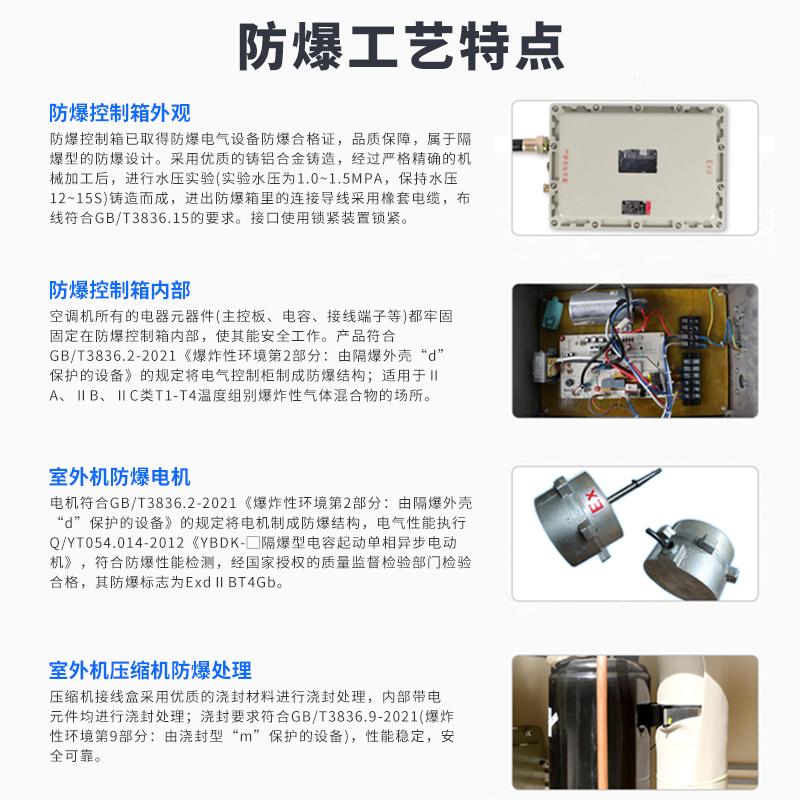 防爆工艺特点

防爆控制箱外观

防爆控制箱已取得防爆电气设备防爆合格证，品质保障，属于隔爆型的防爆设计。采用优质的铸铝合金铸造，经过严格精确的机械加工后，进行水压实验(实验水压为1.0~1.5MPA，保持水压12~15S)铸造而成，进出防爆箱里的连接导线采用橡套电缆，布线符合GB/T3836.15的要求。接口使用锁紧装置锁紧。

防爆控制箱内部

空调机所有的电器元器件(主控板、电容、接线端子等)都牢固固定在防爆控制箱内部，使其能安全工作。产品符合GB/T3836.2-2021《爆炸性环境第2部分：由隔爆外壳“d”保护的设备》的规定将电气控制柜制成防爆结构；适用于ⅡA、ⅡB、ⅡC类T1-T4温度组别爆炸性气体混合物的场所。

室外机防爆电机

电机符合GB/T3836.2-2021《爆炸性环境第2部分：由隔爆外壳“d”保护的设备》的规定将电机制成防爆结构，电气性能执行Q/YT054.014-2012《YBDK-□隔爆型电容起动单相异步电动机》，符合防爆性能检测，经国家授权的质量监督检验部门检验合格，其防爆标志为ExdⅡBT4Gb。

EX

室外机压缩机防爆处理

压缩机接线盒采用优质的浇封材料进行浇封处理，内部带电元件均进行浇封处理；浇封要求符合GB/T3836.9-2021(爆炸性环境第9部分：由浇封型“m”保护的设备)，性能稳定，安全可靠。